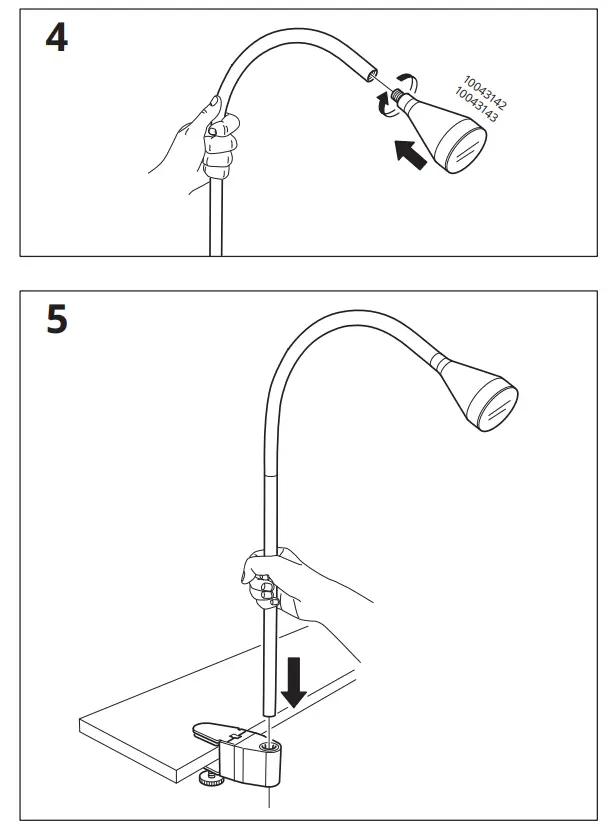 4

10043142
10043143

5