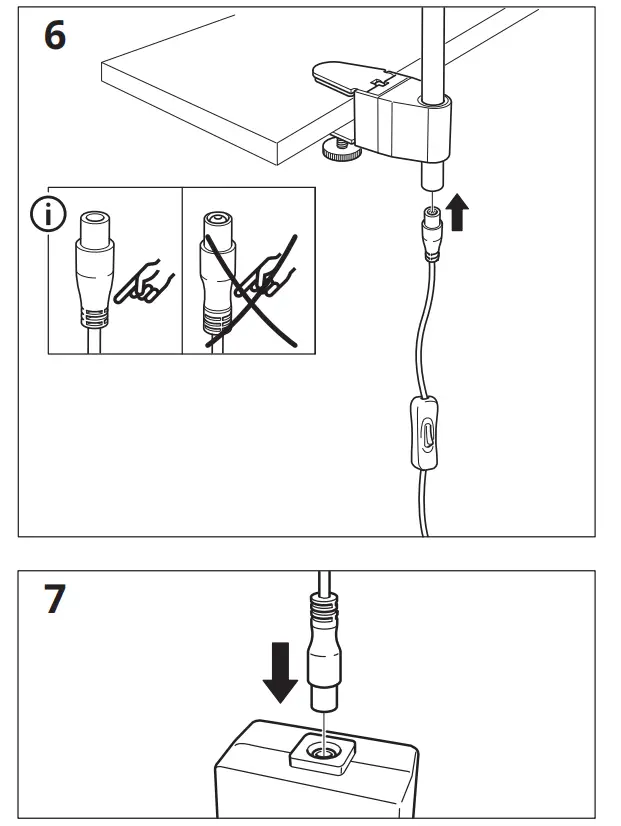 6

i

7