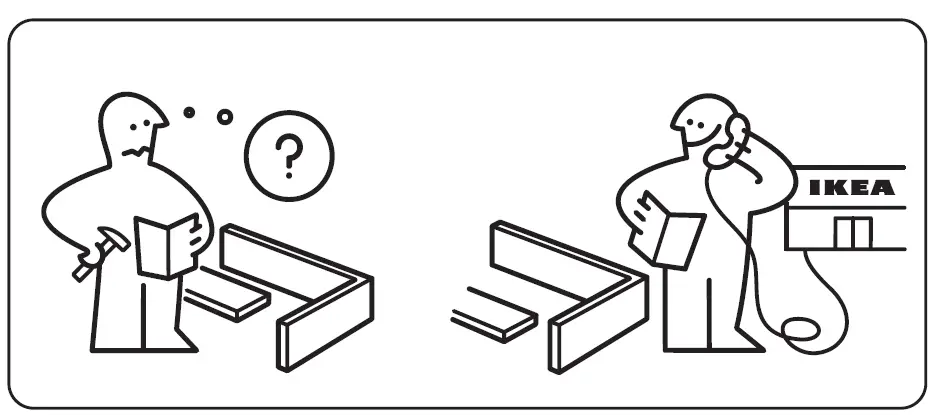 ?

IKEA