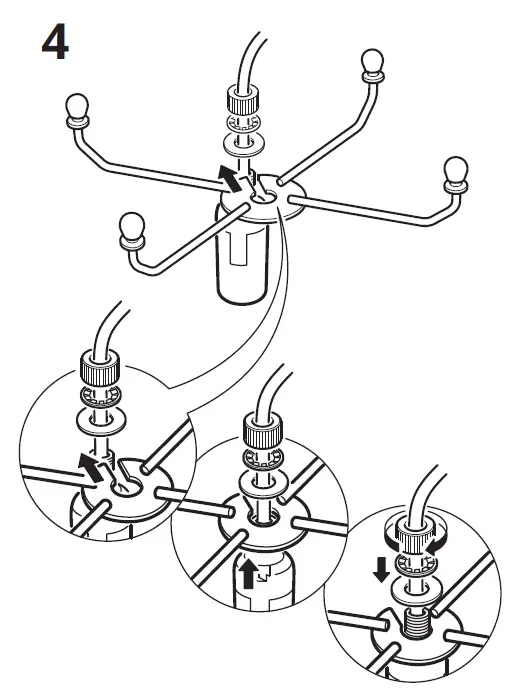 4