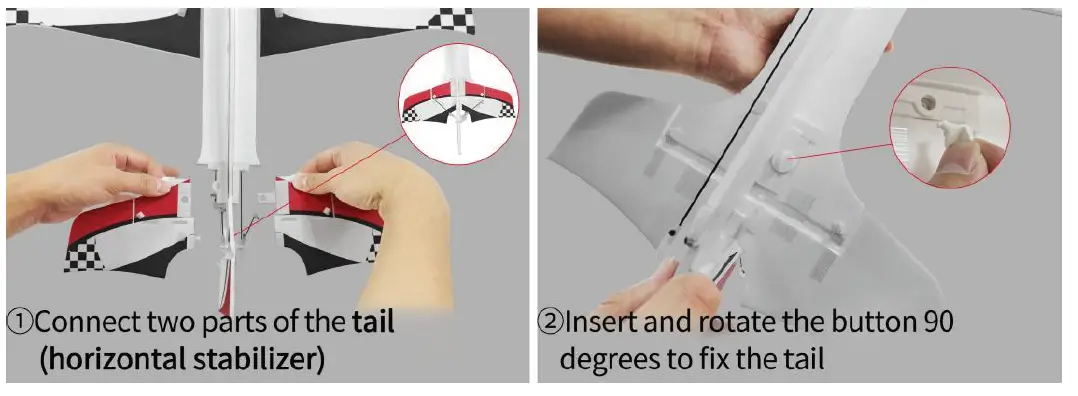 ①Connect two parts of the tail (horizontal stabilizer)

②Insert and rotate the button 90 degrees to fix the tail