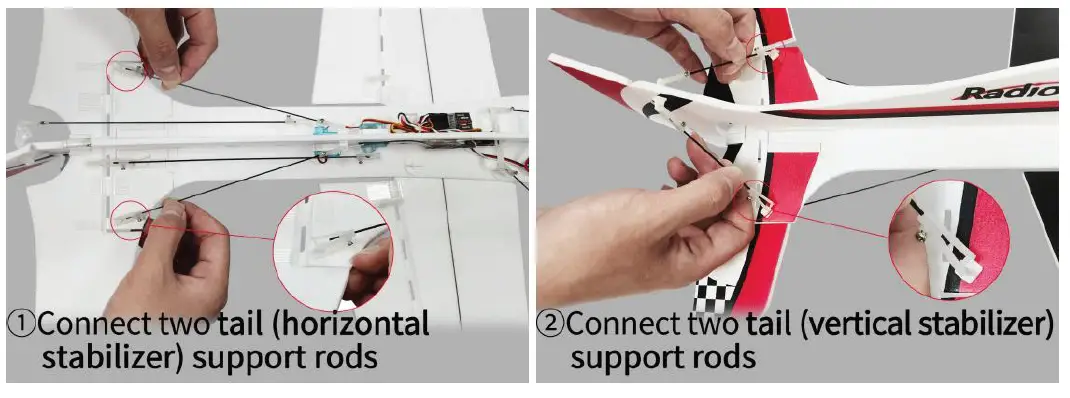 ①Connect two tail (horizontal stabilizer) support rods

Radio

②Connect two tail (vertical stabilizer) support rods