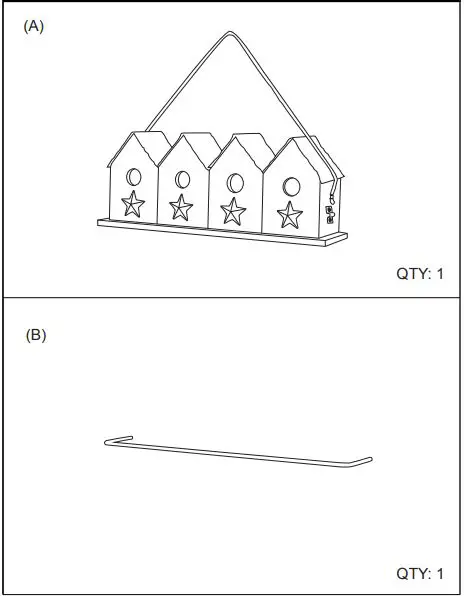 (A)

QTY: 1

(B)

QTY: 1