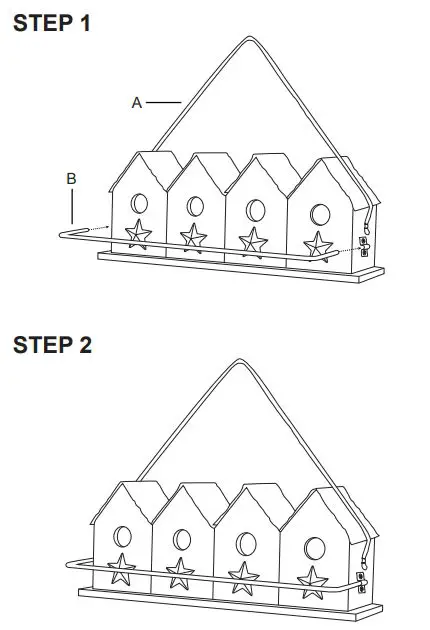 STEP 1

A

B

STEP 2