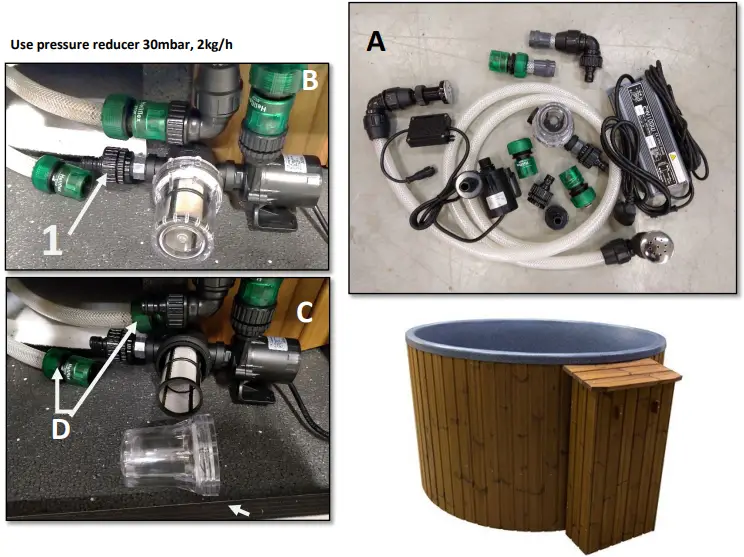 Use pressure reducer 30mbar, 2kg/h

B

1

C

D

A