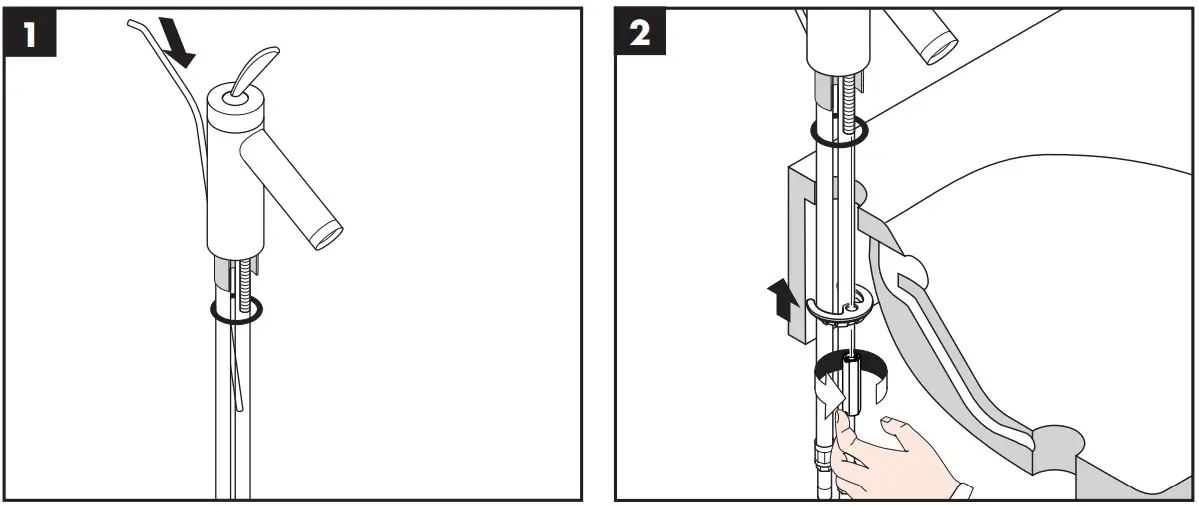 1

2