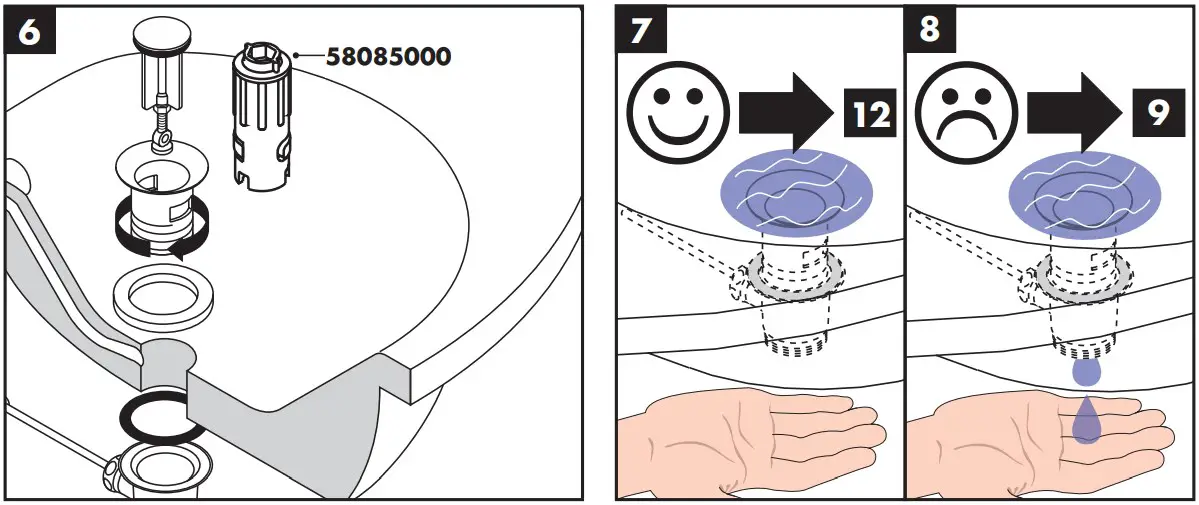 6

58085000

7

12

8

9