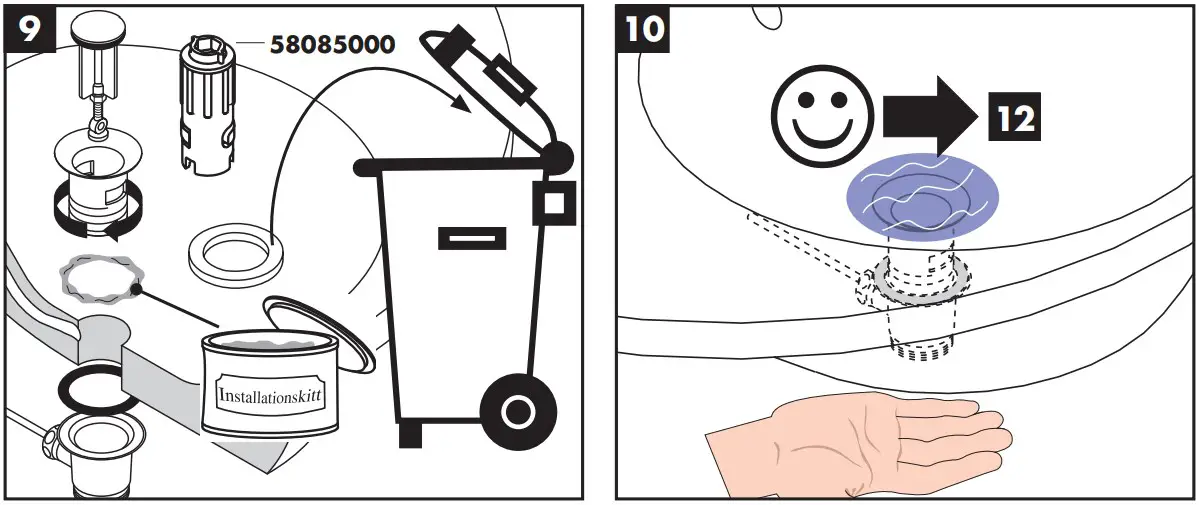 9

58085000

Installationskitt

10

12