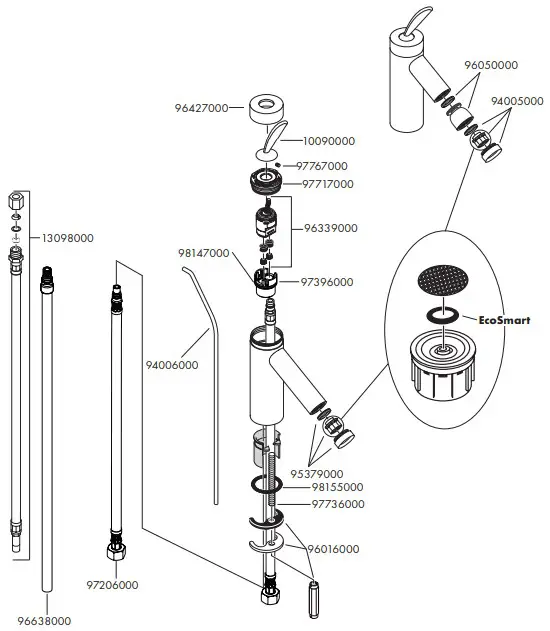 96050000
94005000
96427000
10090000
97767000
97717000
96339000
13098000
98147000
97396000
EcoSmart
94006000
95379000
98155000
97736000
96016000
97206000
96638000