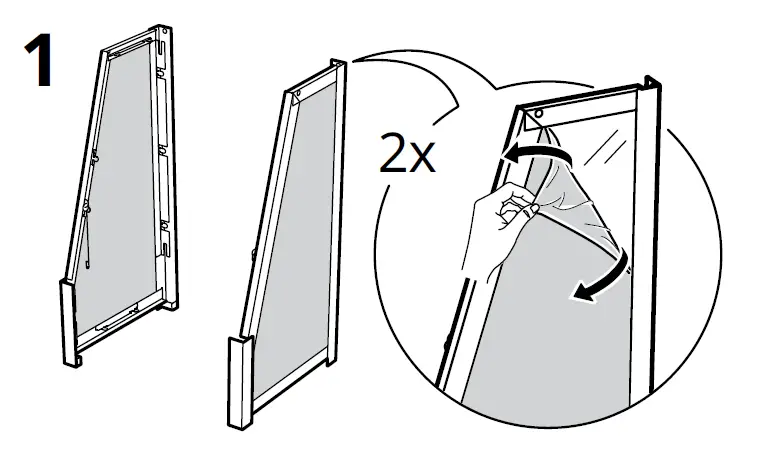 1

2x