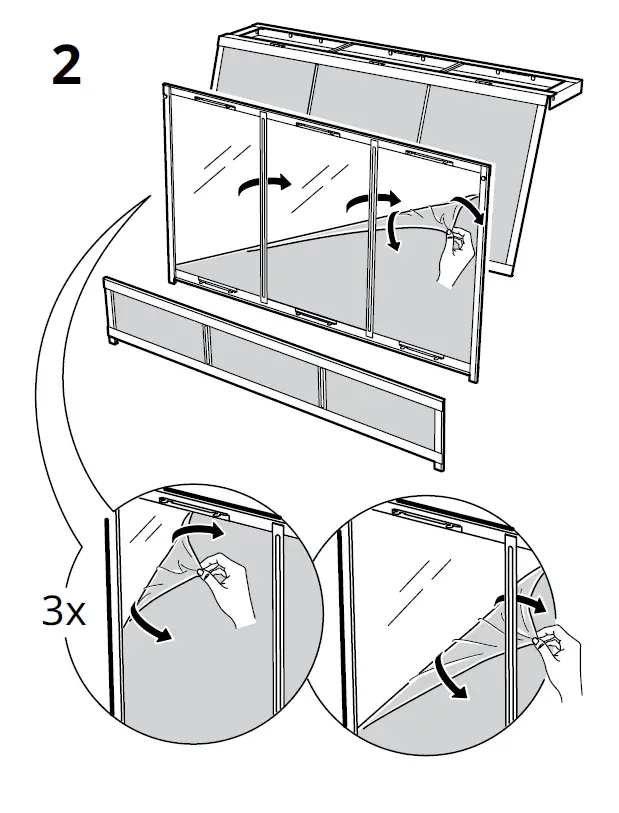 2

3x