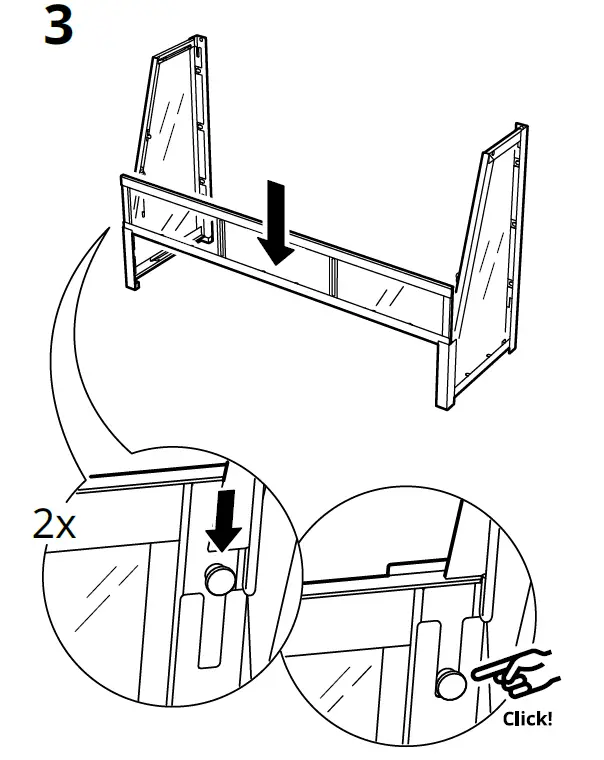 3

2x

Click!