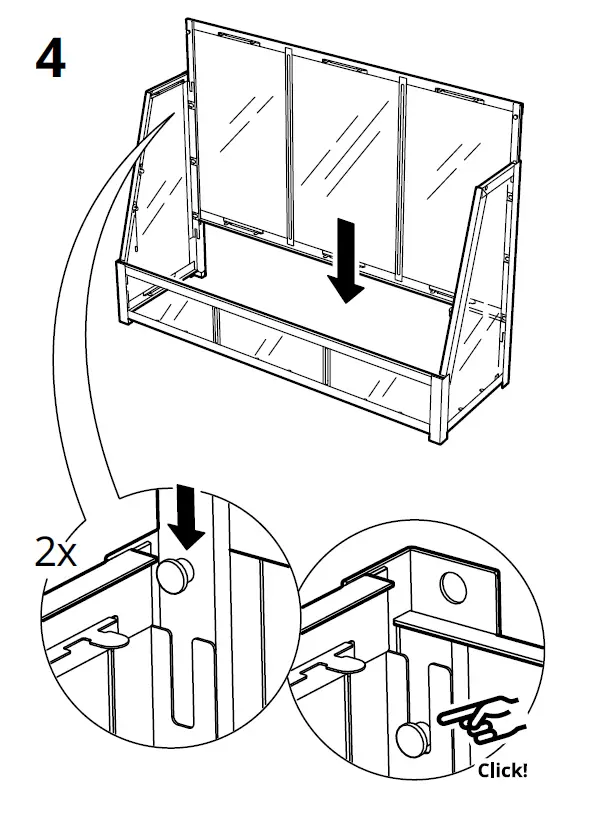 4

2x

Click!