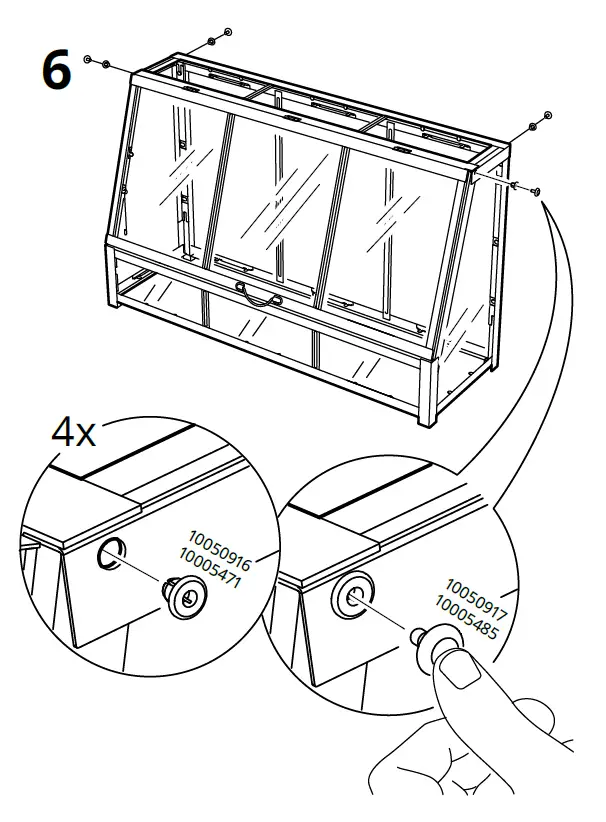 6

4x

10050916
10005471

10050917
10005485