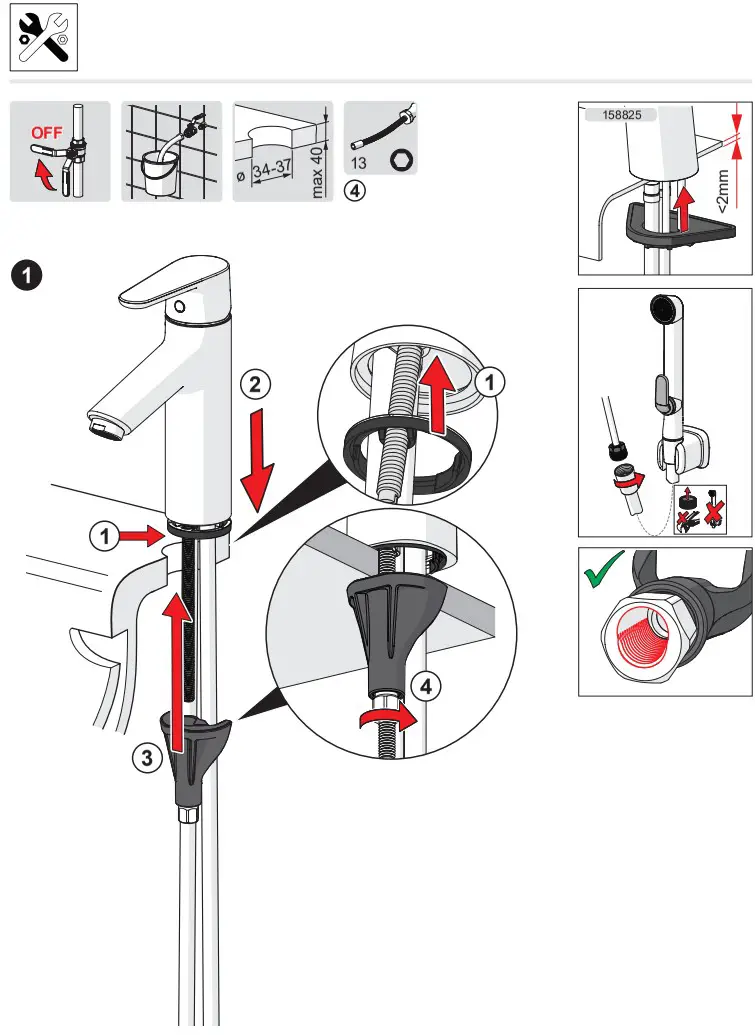 OFF

ø 34-37

max 40

13

4

158825

<2mm

1

2

1

1

4

3