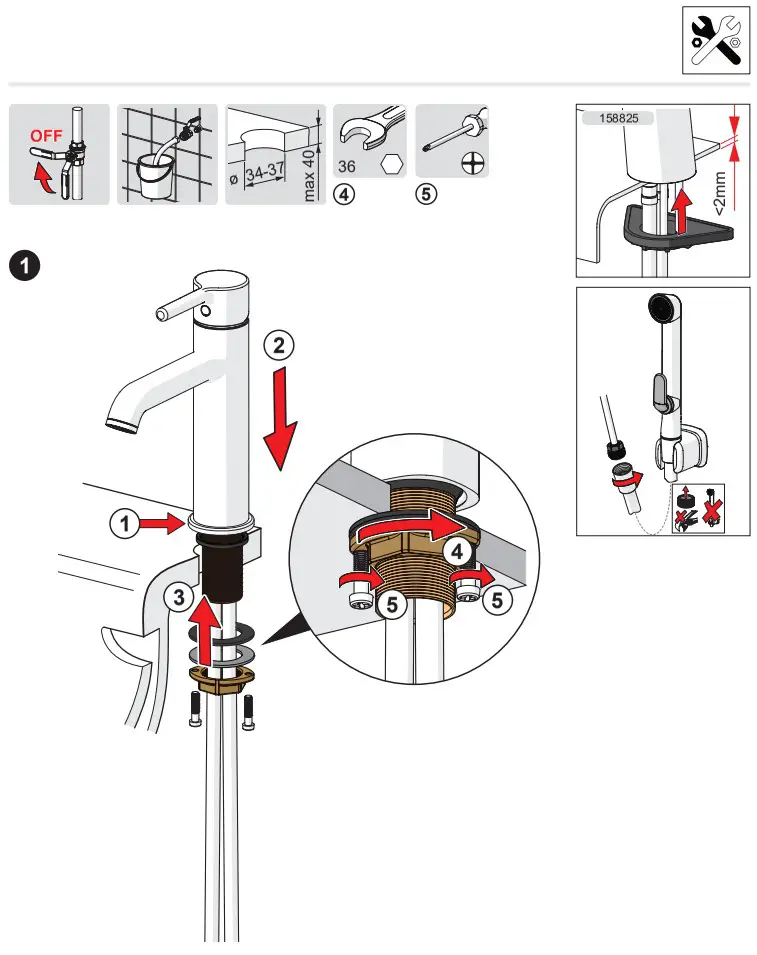 OFF

ø 34-37

max 40

36

4

5

158825

<2mm

1

2

1

3

4

5

5