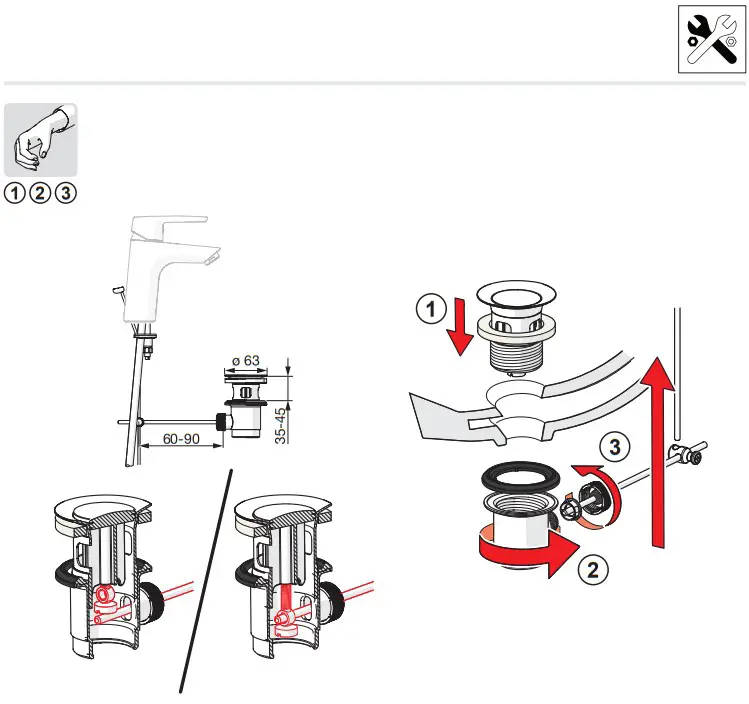 ①②③

ø 63

60-90

35-45

1

3

2