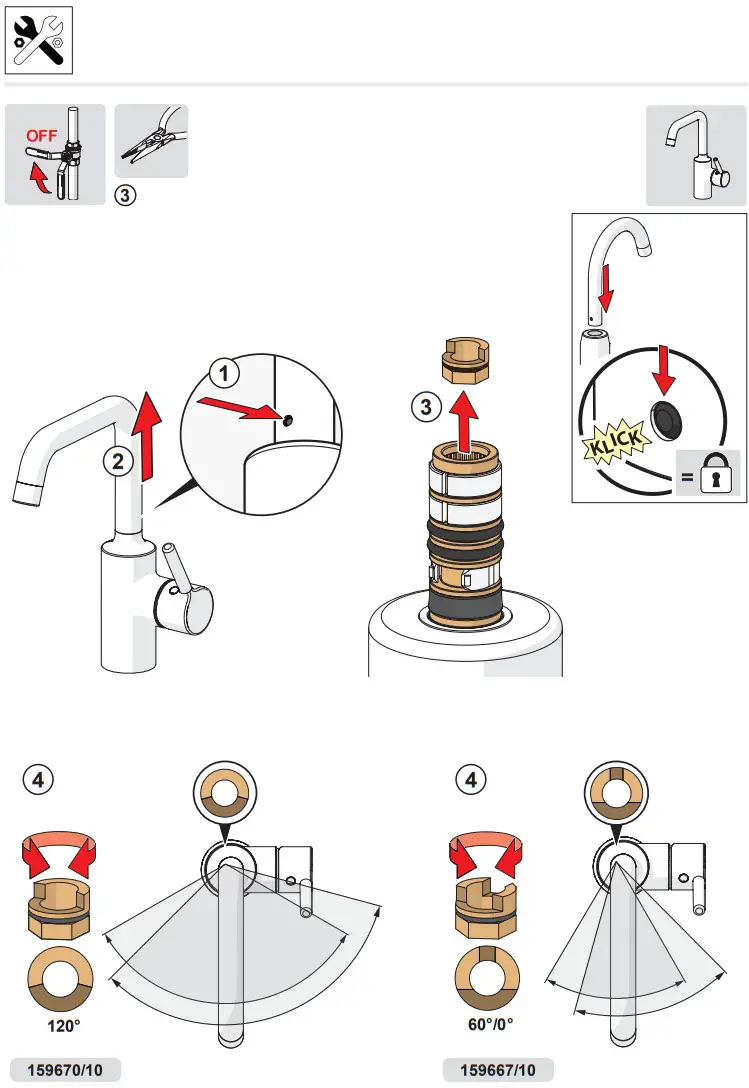 OFF

3

1

2

3

KLICK

=

4

120°

159670/10

4

60°/0°

159667/10