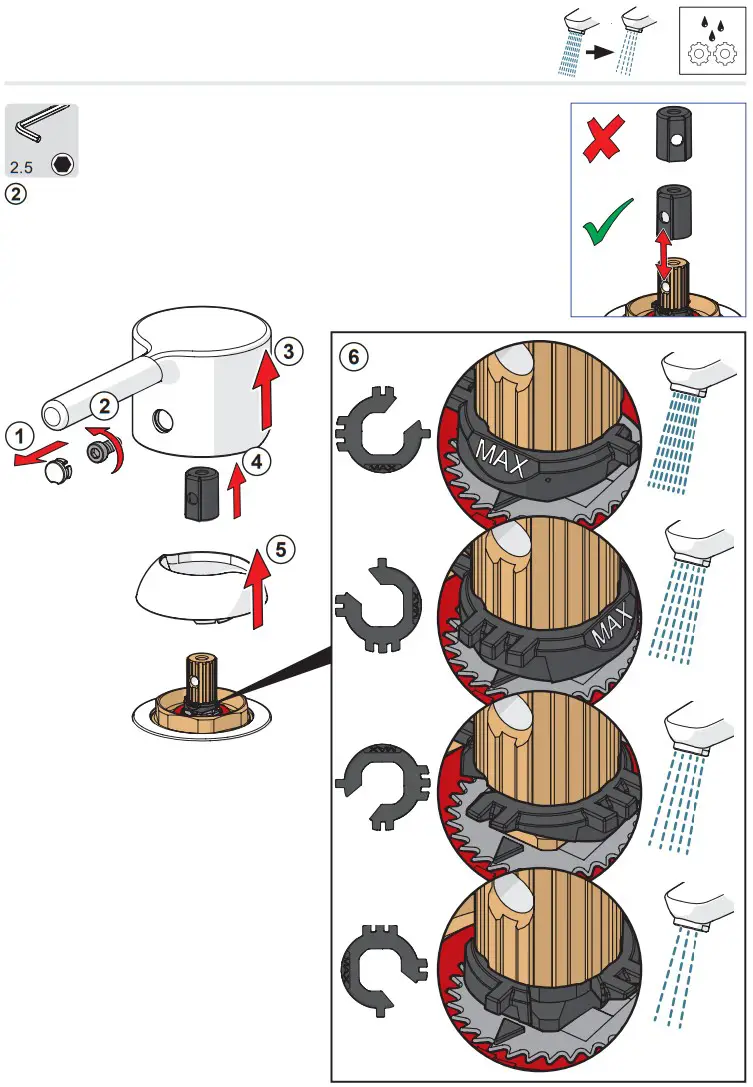 2.5

2

1

2

3

4

5

6

MAX

MAX