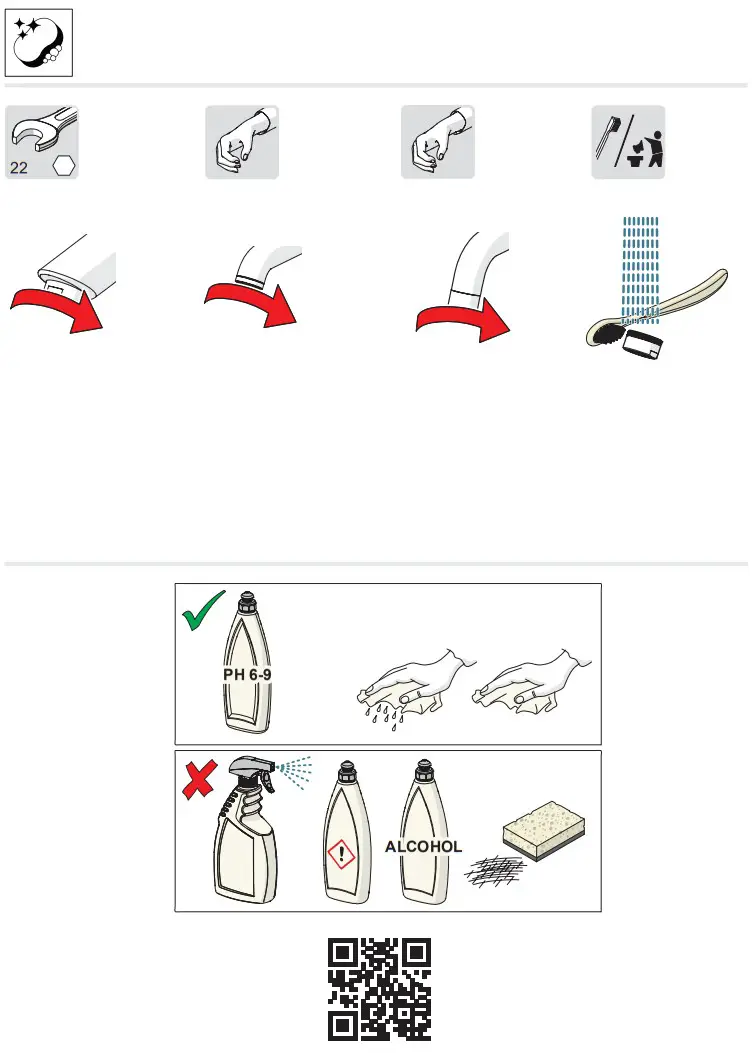 22

PH 6-9

ALCOHOL