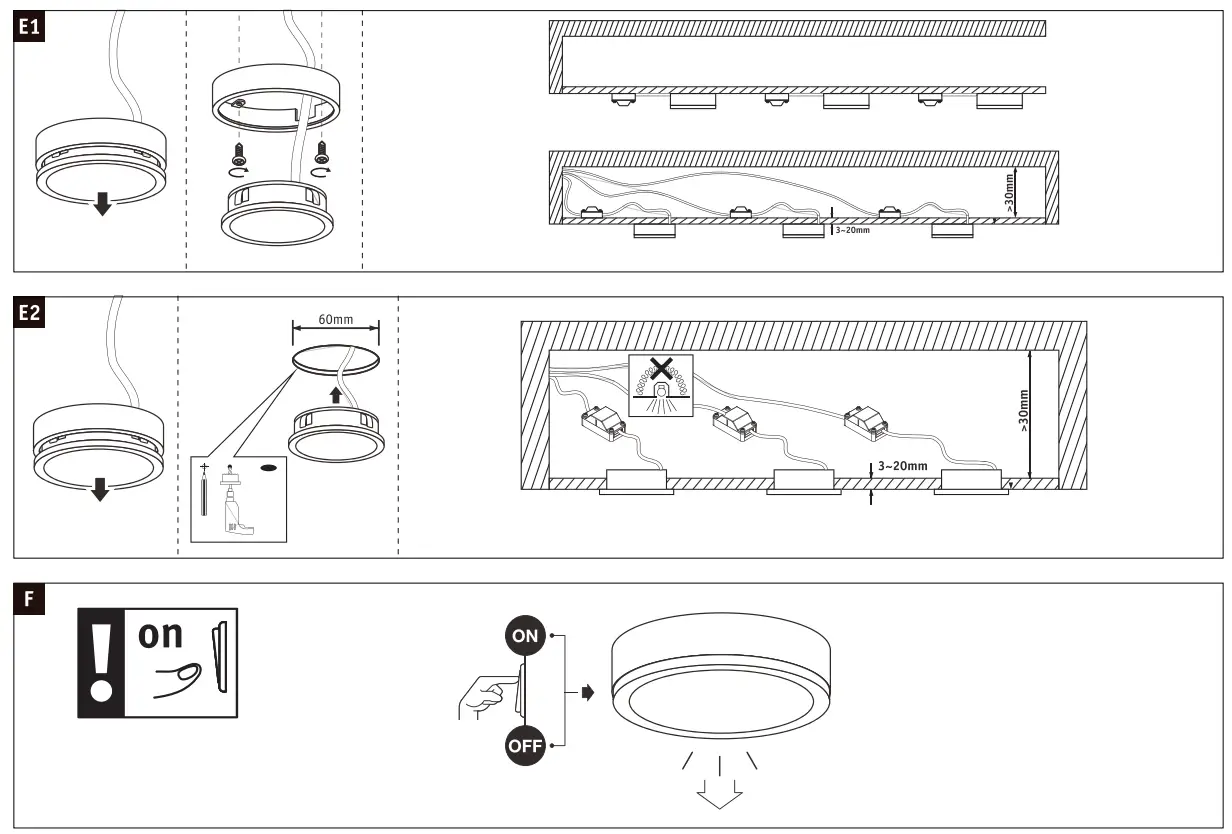 E1

>30mm

3~20mm

E2

60mm

>30mm

3~20mm

F

on

ON

OFF