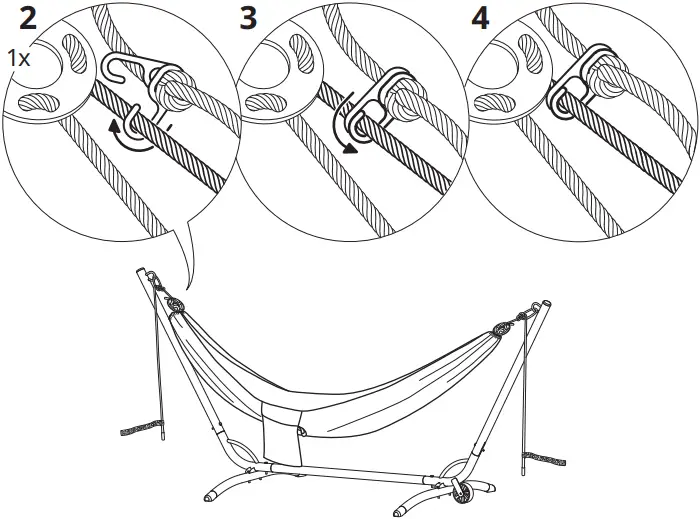 2
1x
3
4