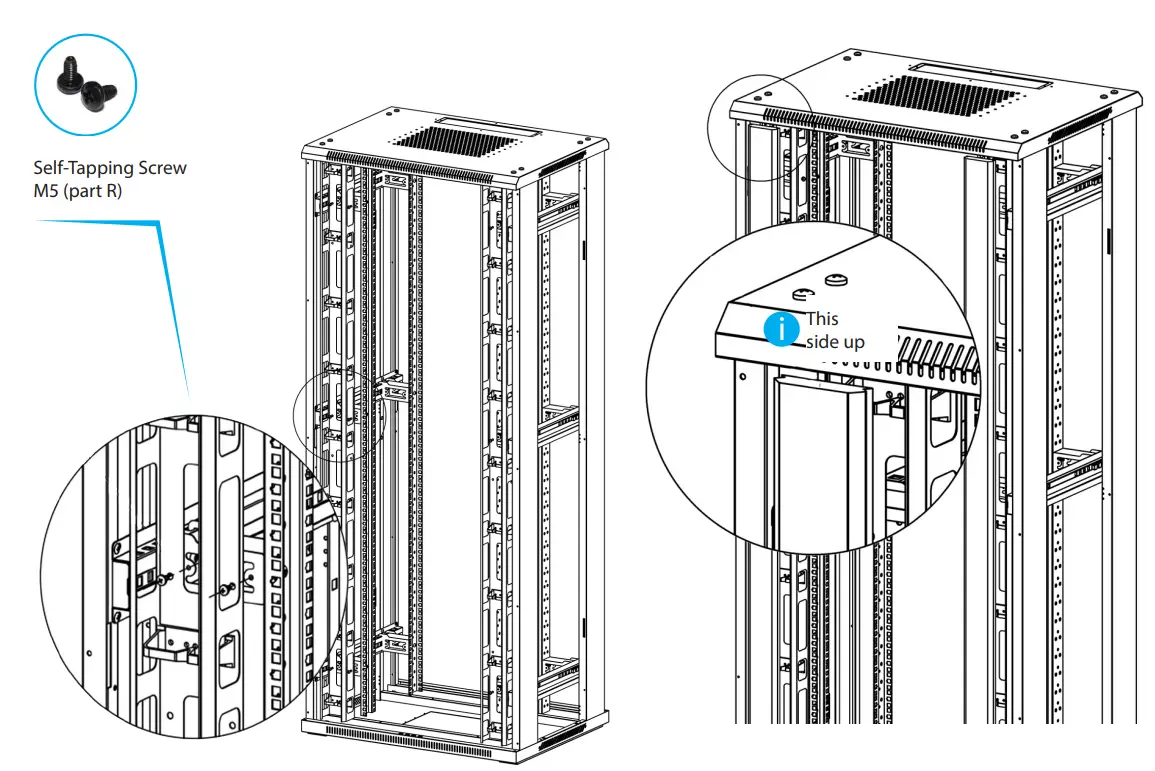 Self-Tapping Screw
M5 (part R)

i This side up