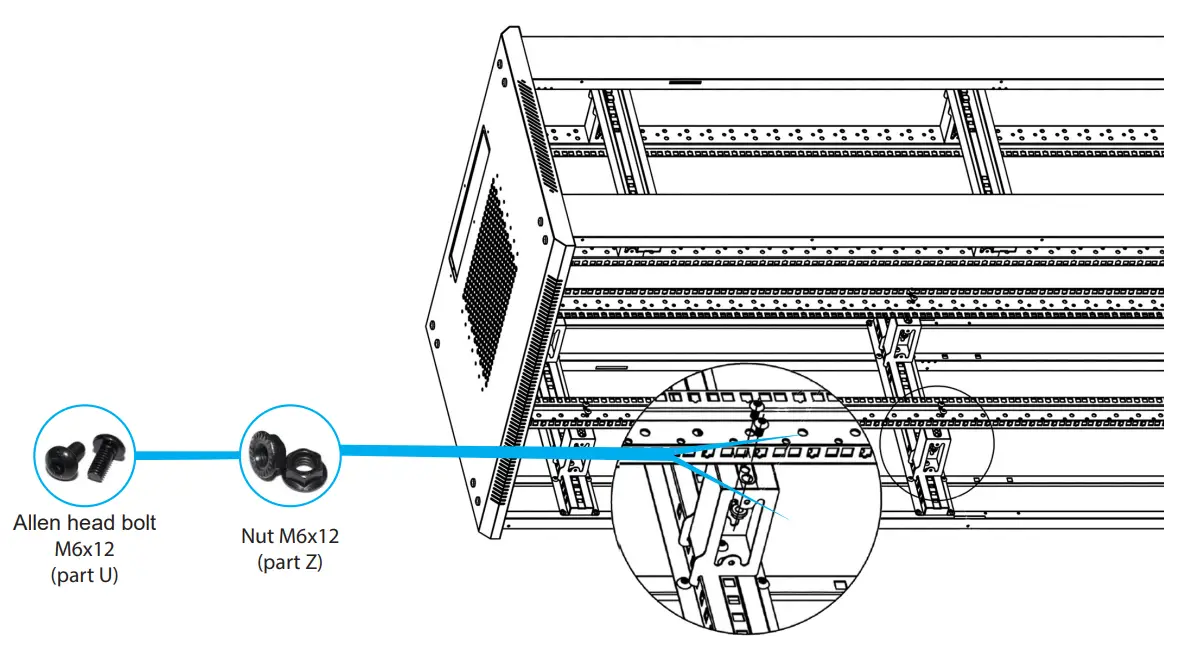 Allen head bolt
M6x12
(part U)

Nut M6x12
(part Z)