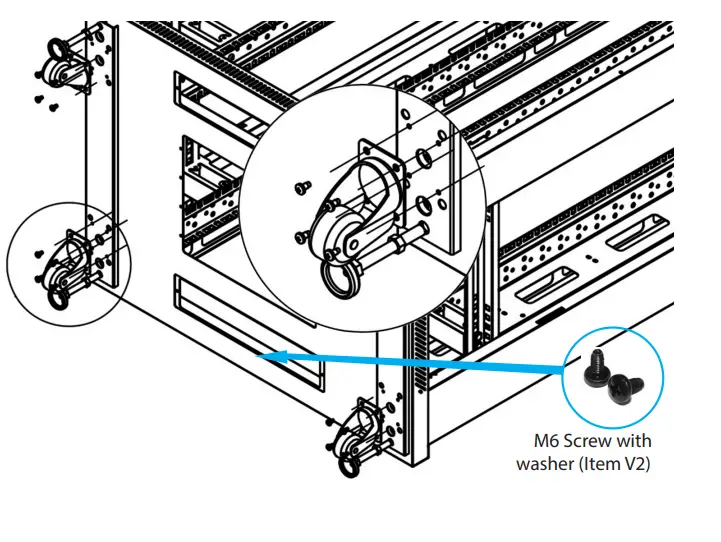 M6 Screw with washer (Item V2)