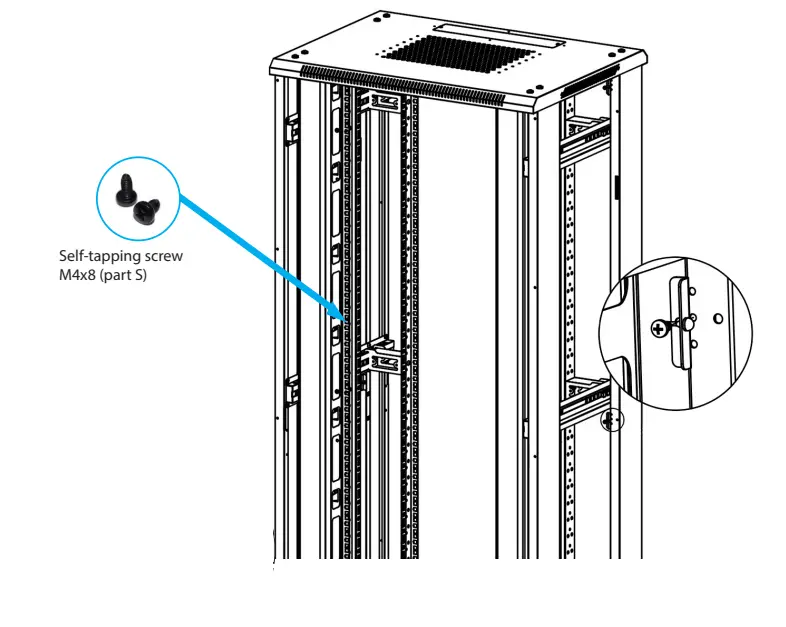 Self-tapping screw
M4x8 (part S)