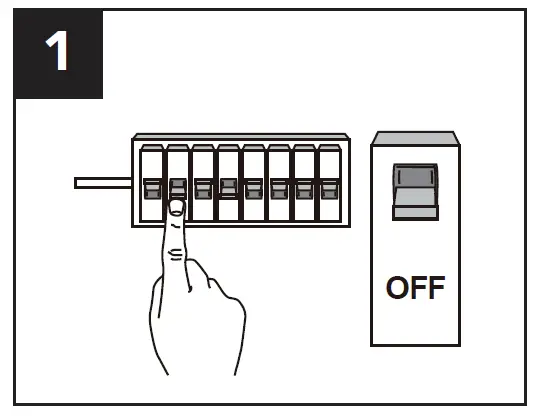 1

OFF