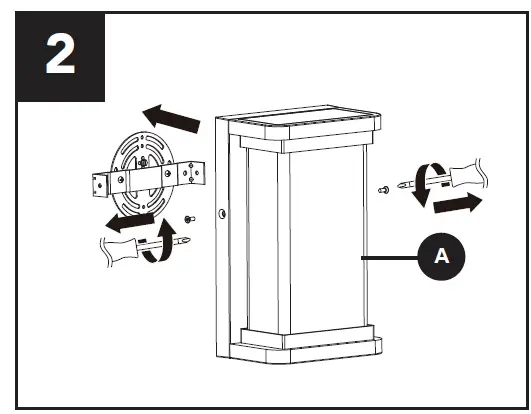 2

A