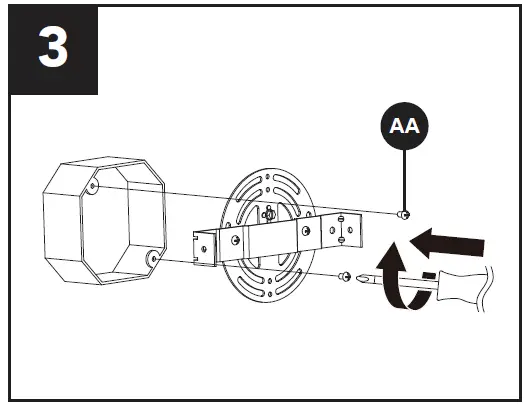 3

AA