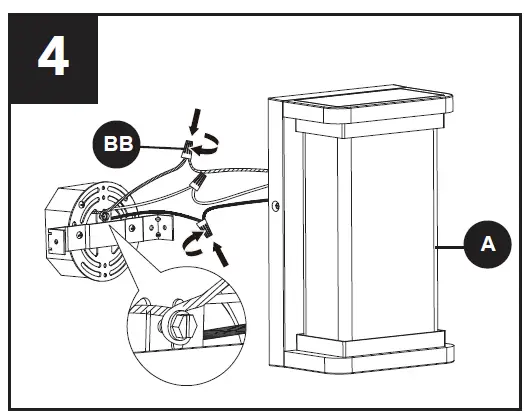 4

BB

A