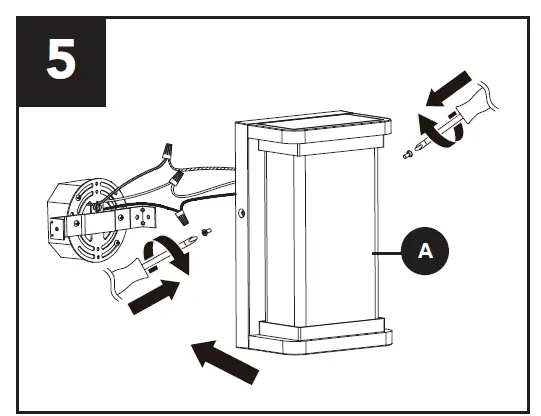 5

A