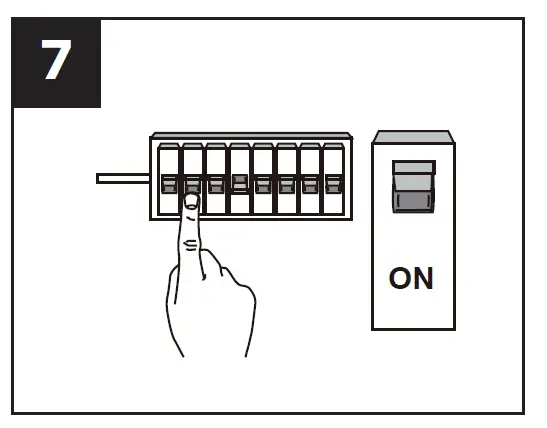 7

ON