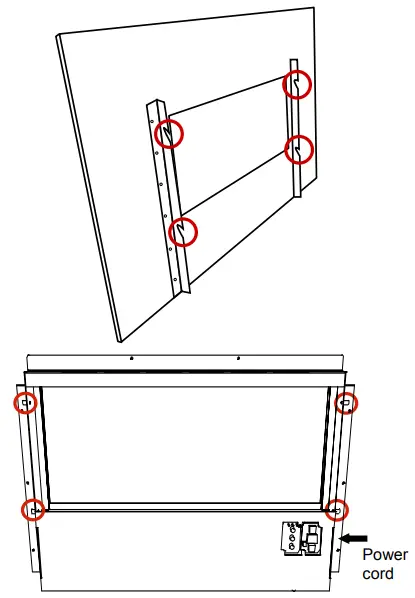 Power cord