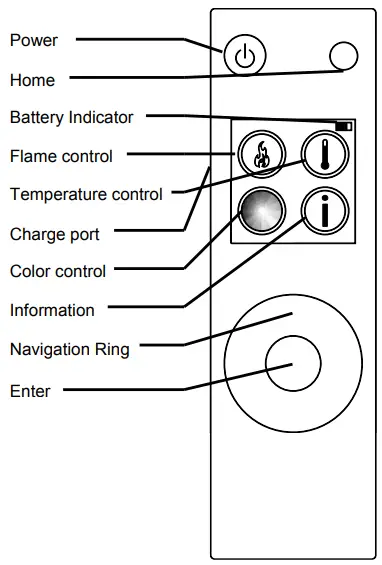 Power
Home
Battery Indicator
Flame control
Temperature control
Charge port
Color control
Information
Navigation Ring
Enter