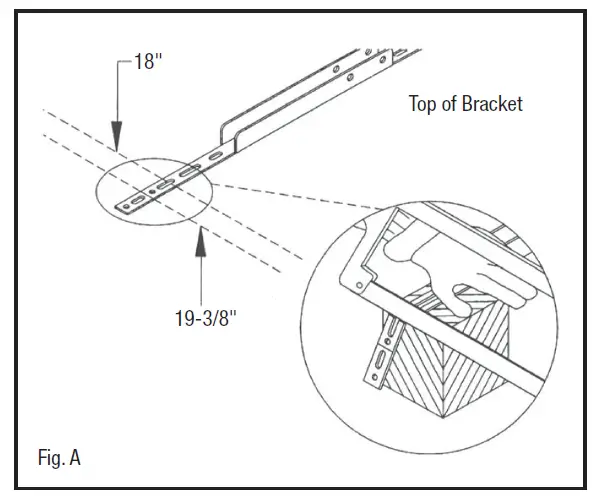 18"

Top of Bracket

19-3/8"

Fig. A