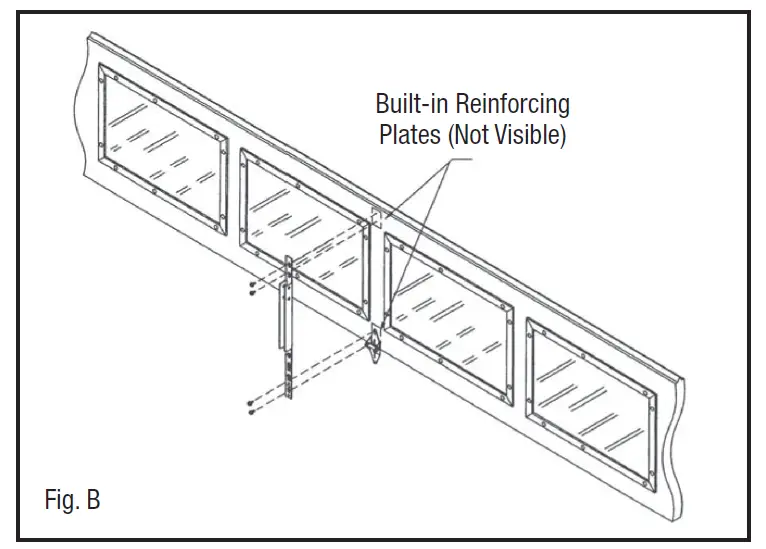 Built-in Reinforcing Plates (Not Visible)

Fig. B