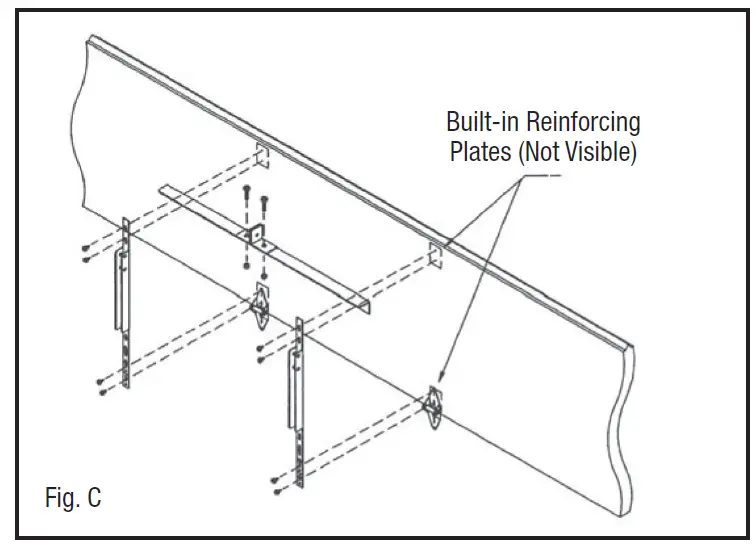 Built-in Reinforcing Plates (Not Visible)

Fig. C