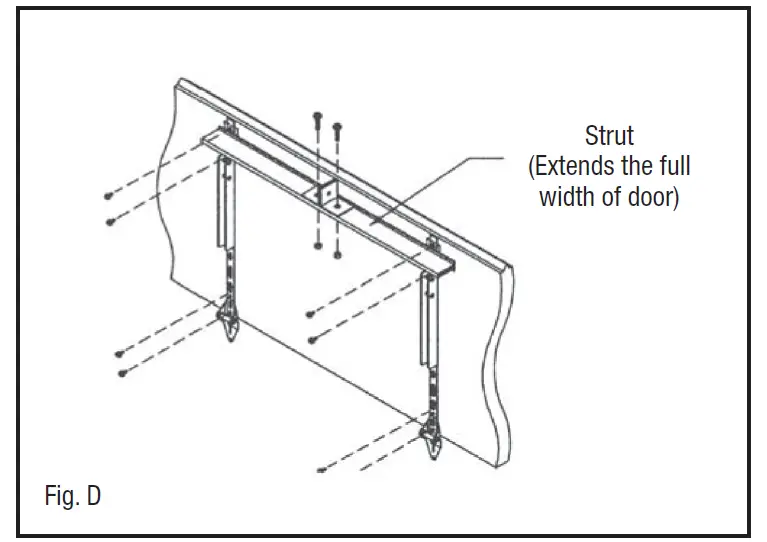 Strut
(Extends the full width of door)

Fig. D