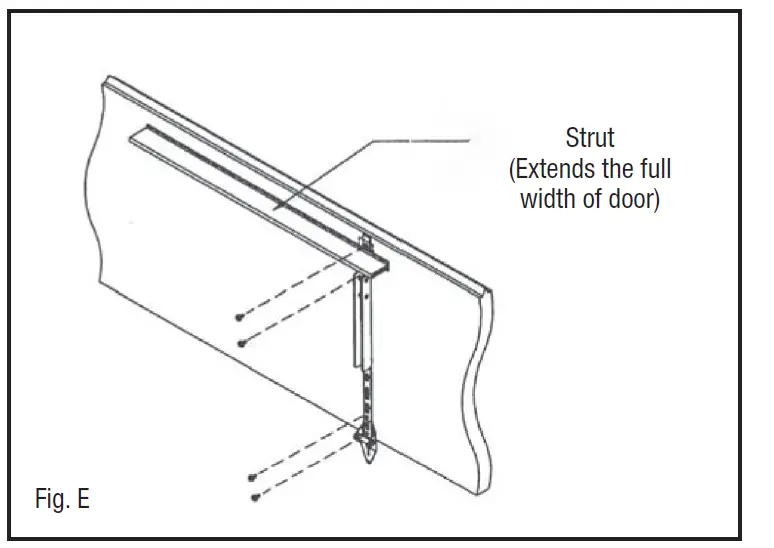 Strut
(Extends the full width of door)

Fig. E