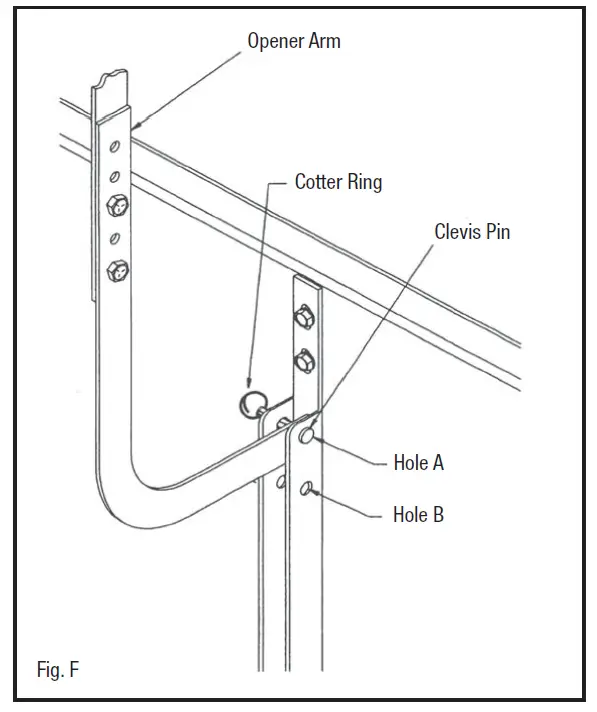 Opener Arm

Cotter Ring

Clevis Pin

Hole A

Hole B

Fig. F