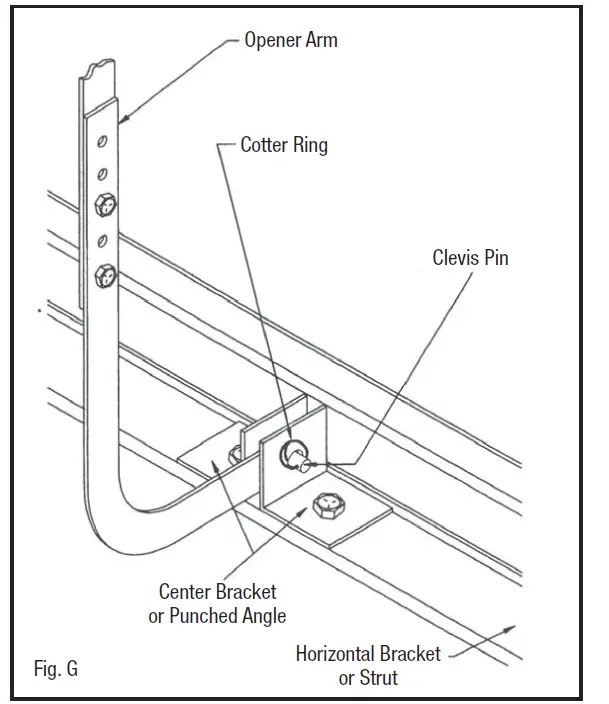 Opener Arm

Cotter Ring

Clevis Pin

Center Bracket or Punched Angle

Horizontal Bracket or Strut

Fig. G