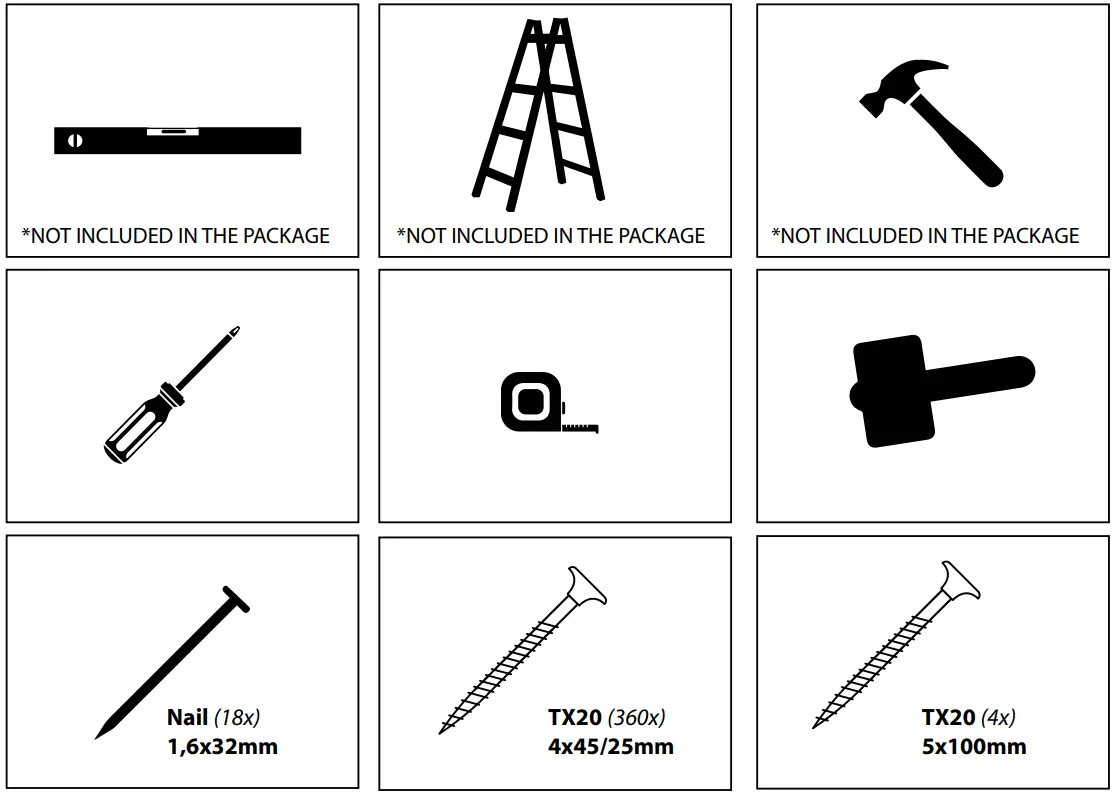 *NOT INCLUDED IN THE PACKAGE

*NOT INCLUDED IN THE PACKAGE

*NOT INCLUDED IN THE PACKAGE

Nail (18x)
1,6x32mm

TX20 (360x)
4x45/25mm

TX20 (4x)
5x100mm