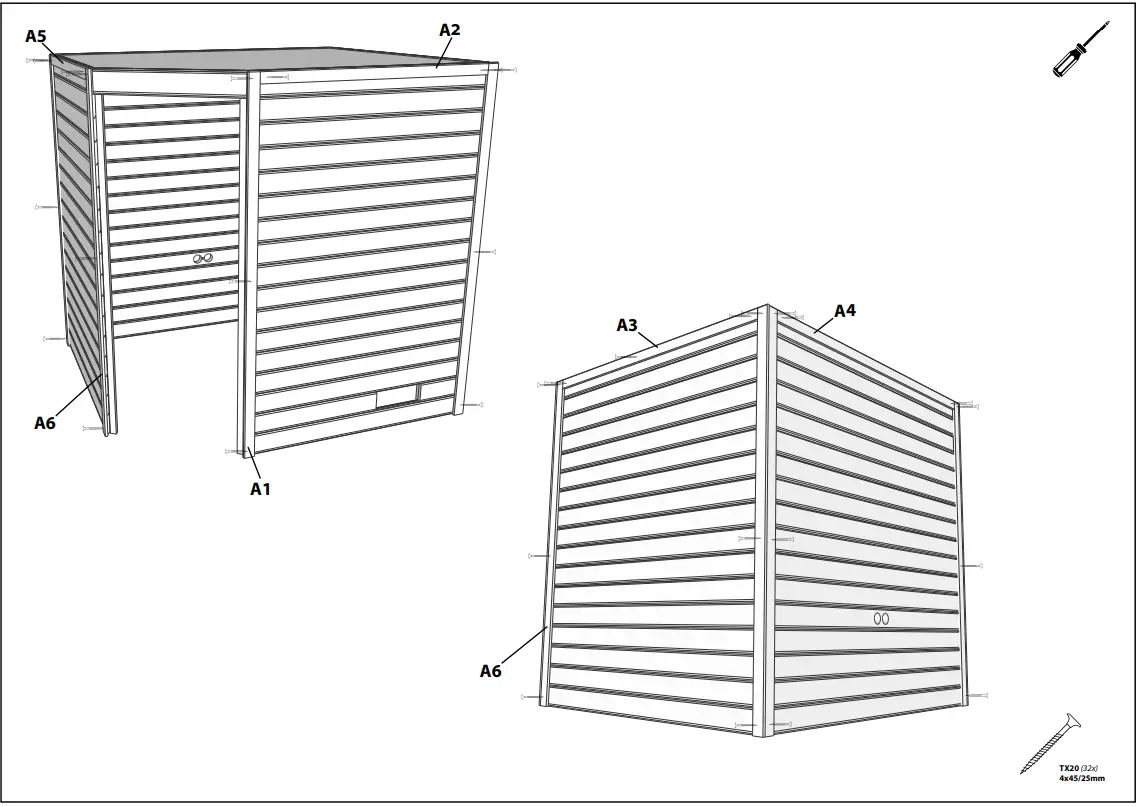 A5
A2
A6
A1
A3
A4
A6
TX20 (32x)
4x45/25mm