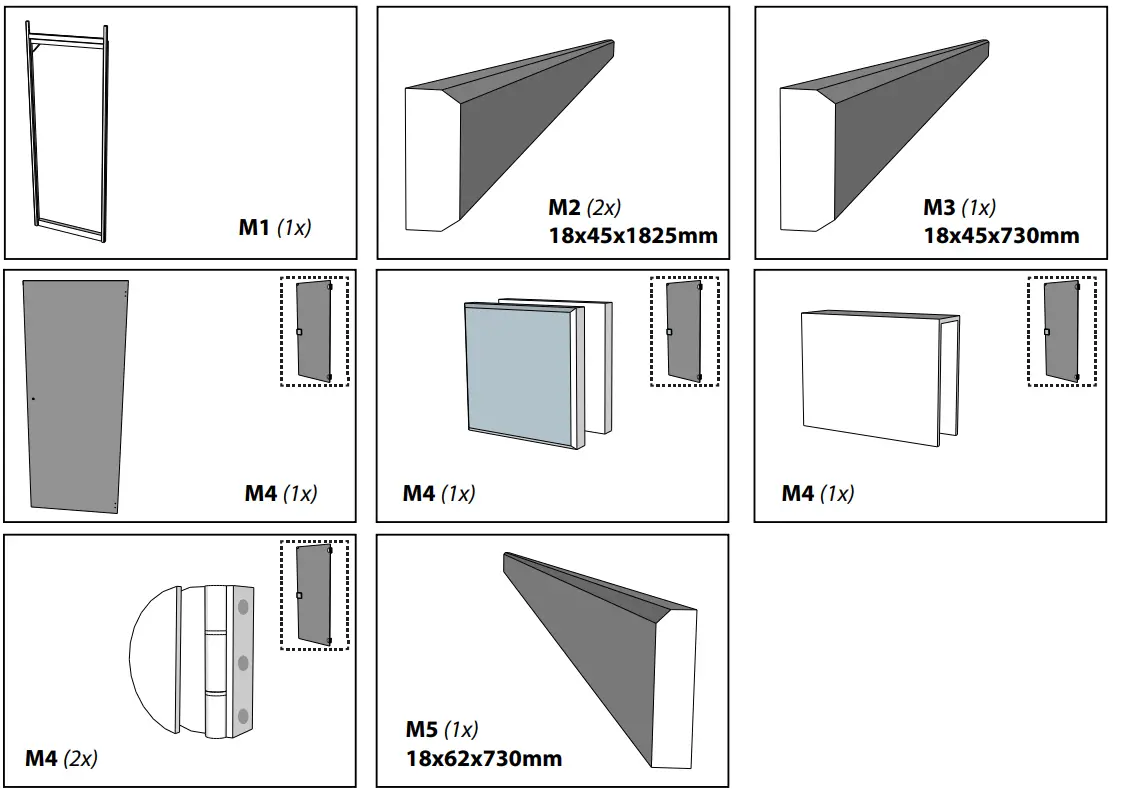 M1 (1x)

M2 (2x)
18x45x1825mm

M3 (1x)
18x45x730mm

M4 (1x)

M4 (1x)

M4 (1x)

M4 (2x)

M5 (1x)
18x62x730mm