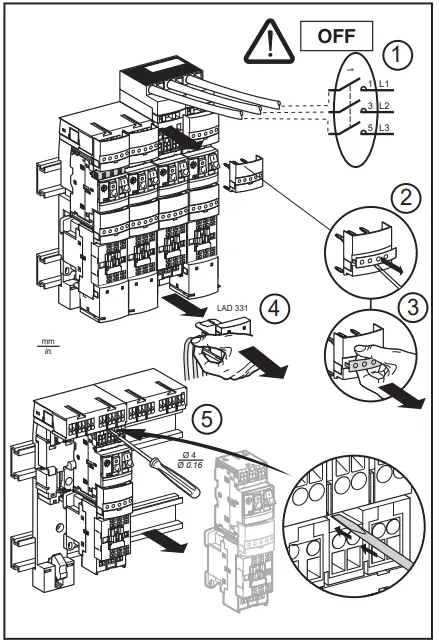 OFF

1

1 L1
3 L2
5 L3

2

3

LAD 331

4

$\frac{mm}{in.}$

5

$\frac{Ø\ 4}{Ø\ 0.16}$