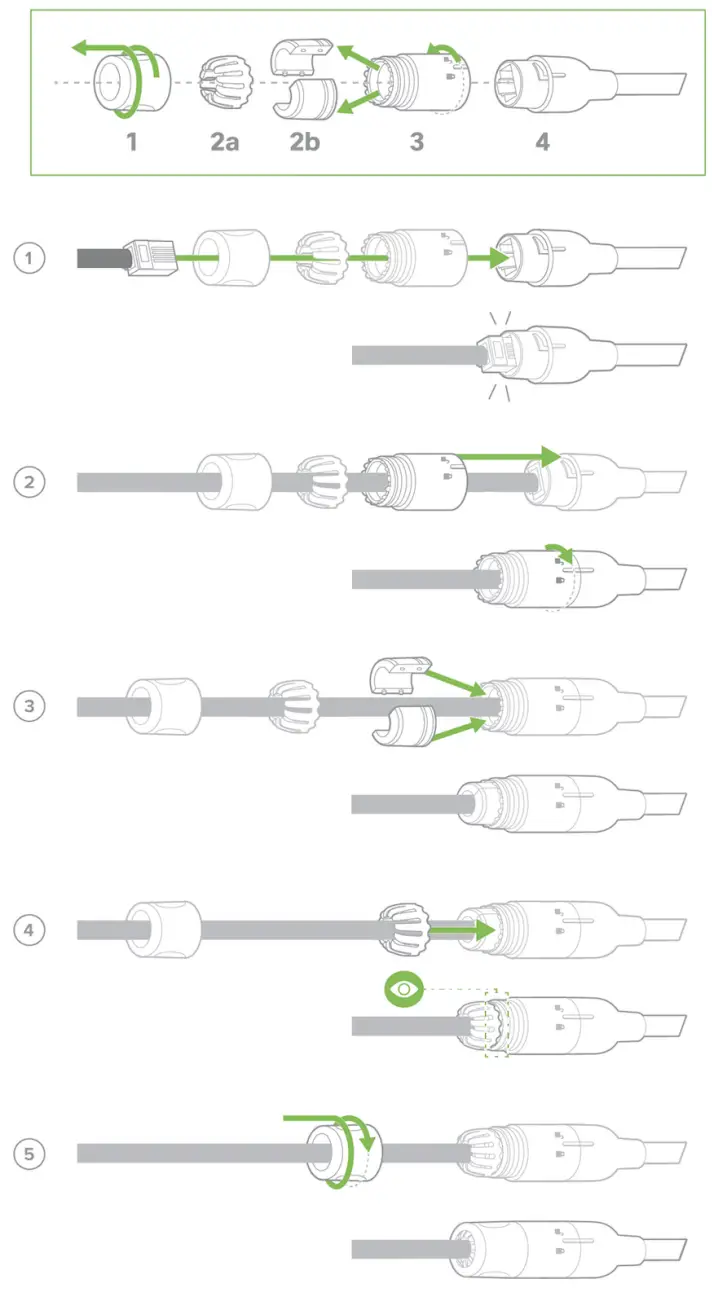 1 2a 2b 3 4

1

2

3

4

5